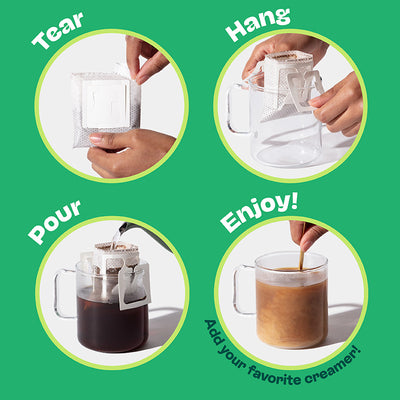 Tear

Hang

Pour

Enjoy!

Add your favorite creamer!